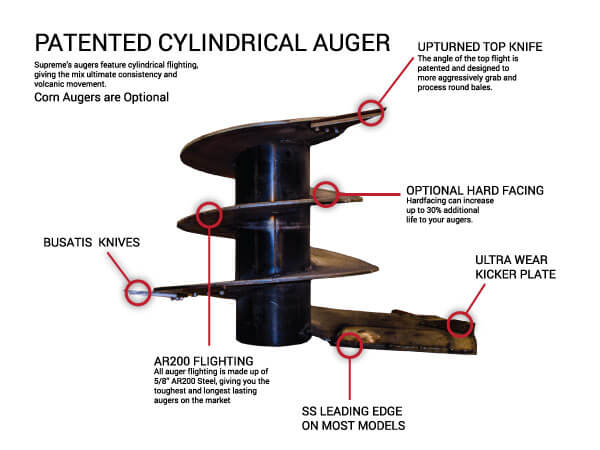 PATENTED CYLINDRICAL AUGER

Supreme's augers feature cylindrical flighting, giving the mix ultimate consistency and volcanic movement.

Corn Augers are Optional

UPTURNED TOP KNIFE

The angle of the top flight is patented and designed to more aggressively grab and process round bales.

OPTIONAL HARD FACING

Hardfacing can increase up to 30% additional life to your augers.

BUSATIS KNIVES

ULTRA WEAR KICKER PLATE

AR200 FLIGHTING

All auger flighting is made up of 5/8" AR200 Steel, giving you the toughest and longest lasting augers on the market

SS LEADING EDGE ON MOST MODELS